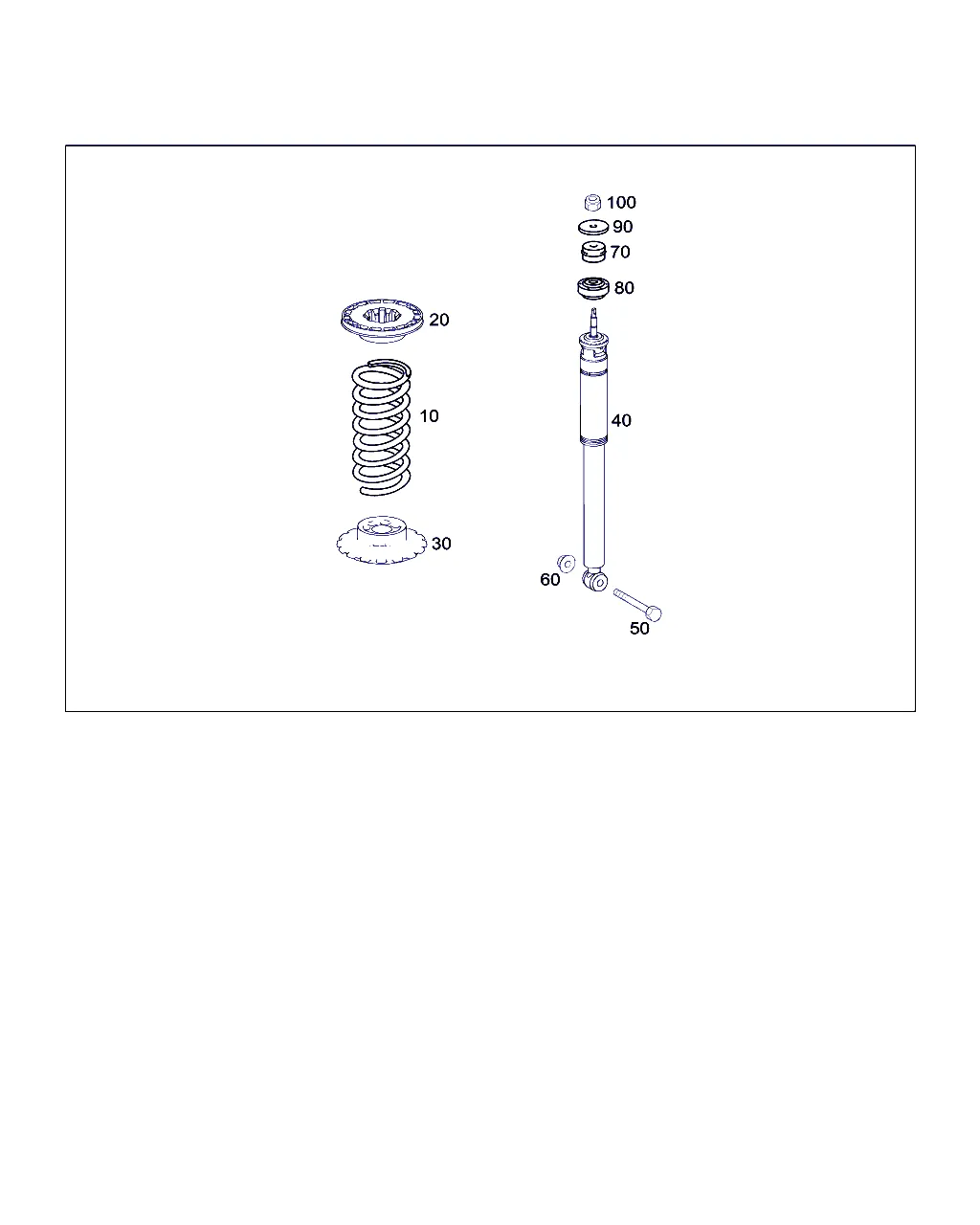 100
90
70
80
20
10
40
30
60
50