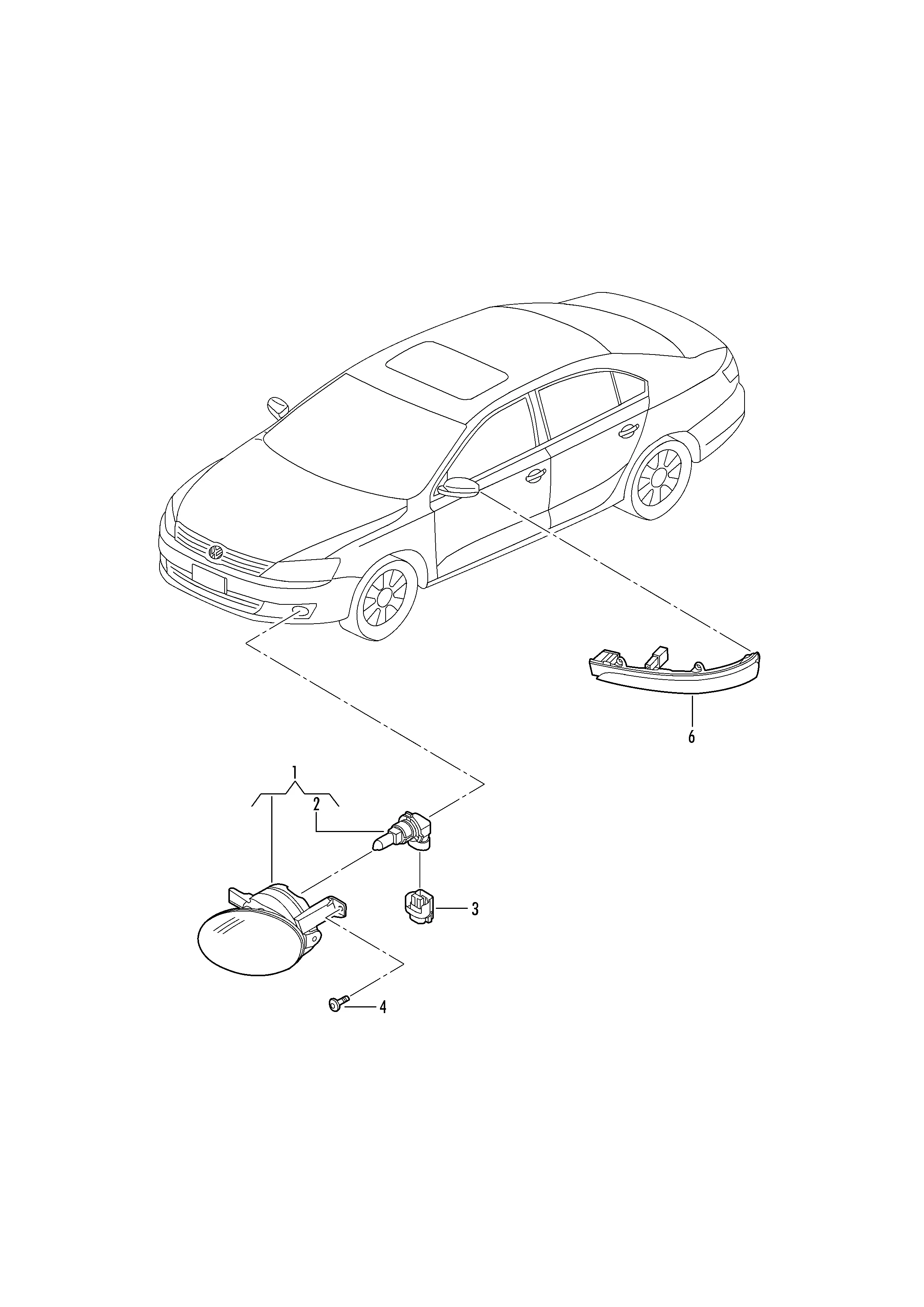 6
1
2
3
4