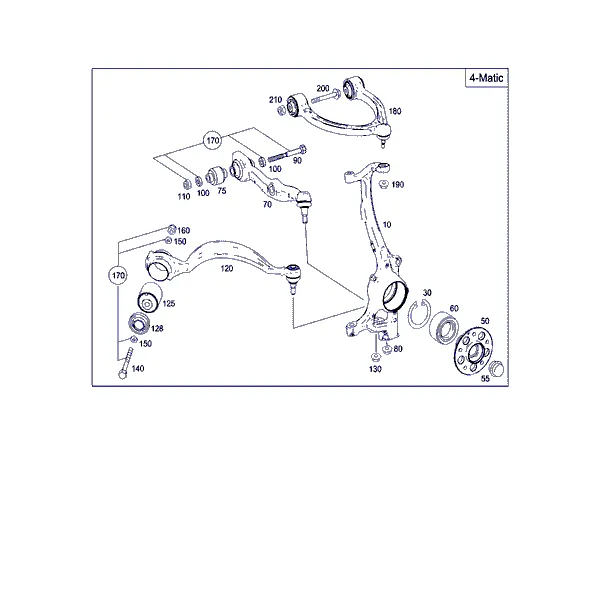 4-Matic

200
210
180
170
90
100
110
100
75
70
190
10
160
150
120
170
125
128
150
140
30
60
50
80
130
55