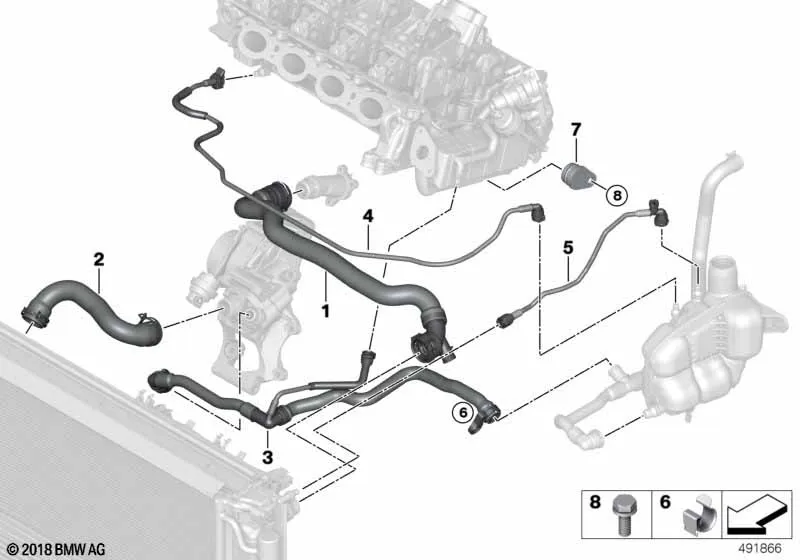 7
8
4
5
2
1
6
3
8
6
© 2018 BMW AG
491866