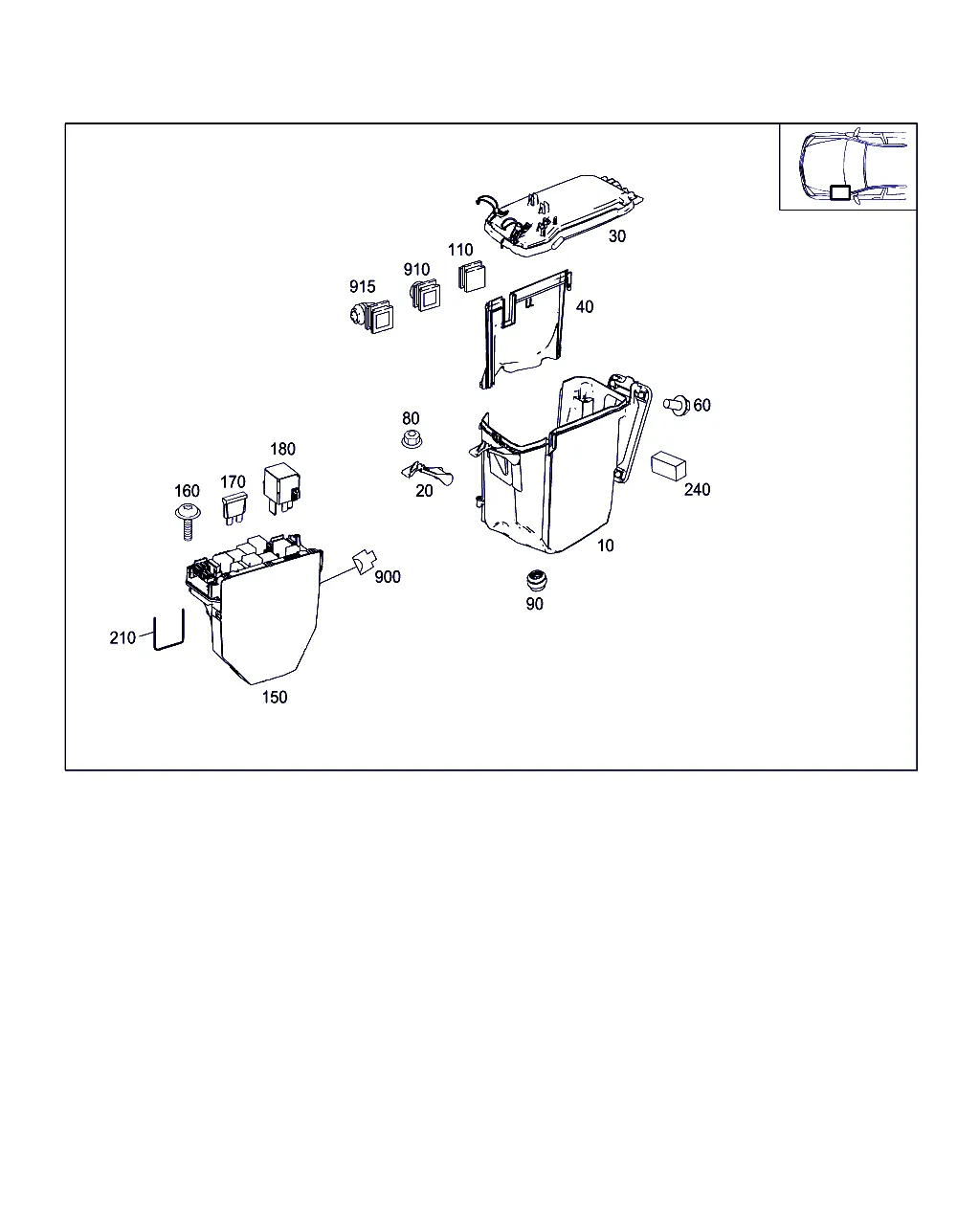 30
110
910
915
40
80
60
180
20
240
170
160
10
900
90
210
150