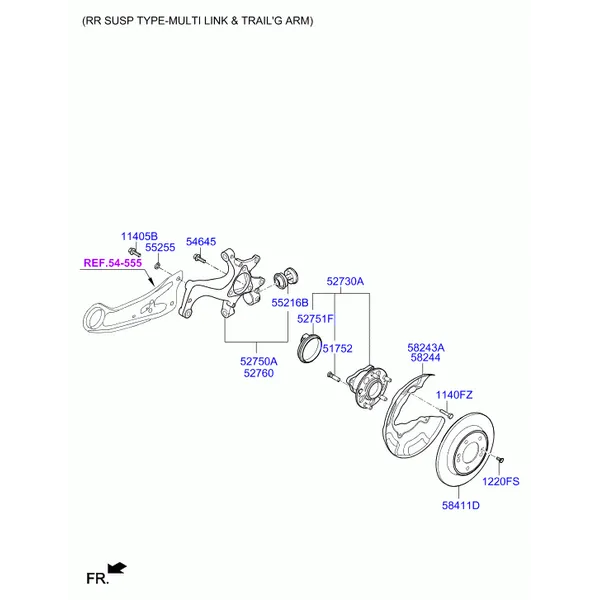 (RR SUSP TYPE-MULTI LINK & TRAIL'G ARM)

11405B
55255
54645
REF.54-555
55216B
52730A
52751F
51752
52750A
52760
58243A
58244
1140FZ
1220FS
58411D
FR.