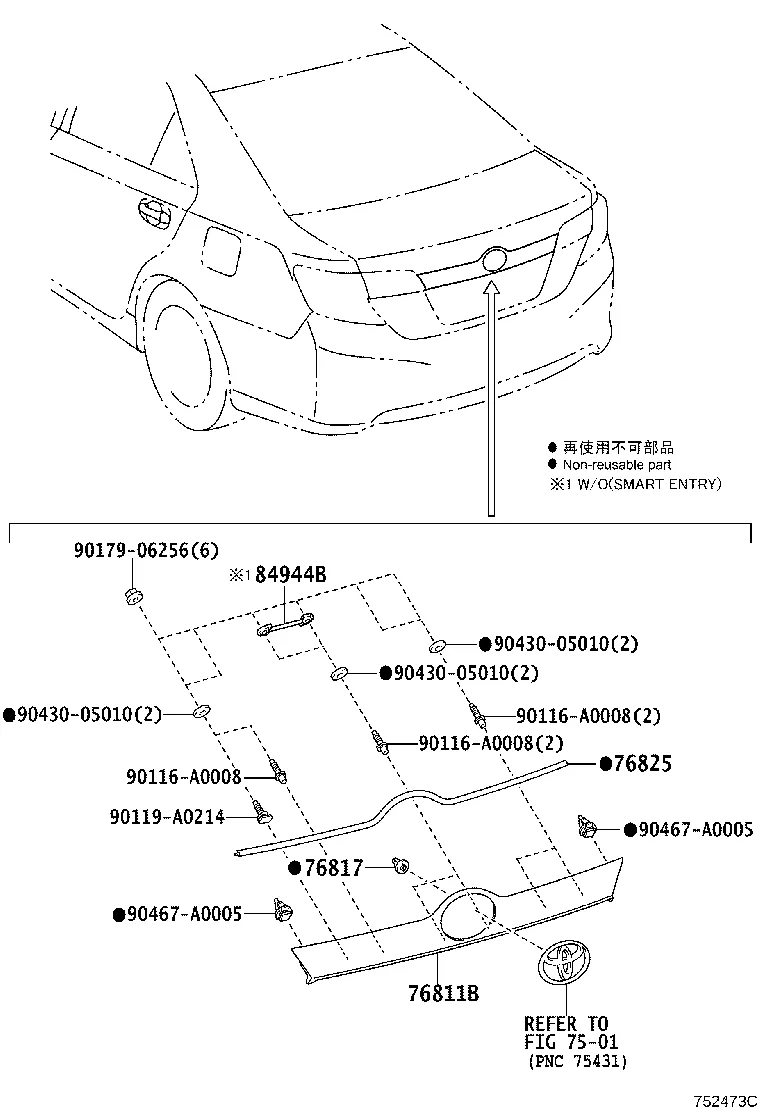 ● 再使用不可部品
● Non-reusable part
※1 W/O(SMART ENTRY)

90179-06256(6)
※1 84944B
●90430-05010(2)
●90430-05010(2)
●90430-05010(2)
90116-A0008(2)
90116-A0008(2)
90116-A0008
●76825
90119-A0214
●90467-A0005
●76817
●90467-A0005
76811B
REFER TO
FIG 75-01
(PNC 75431)

752473C