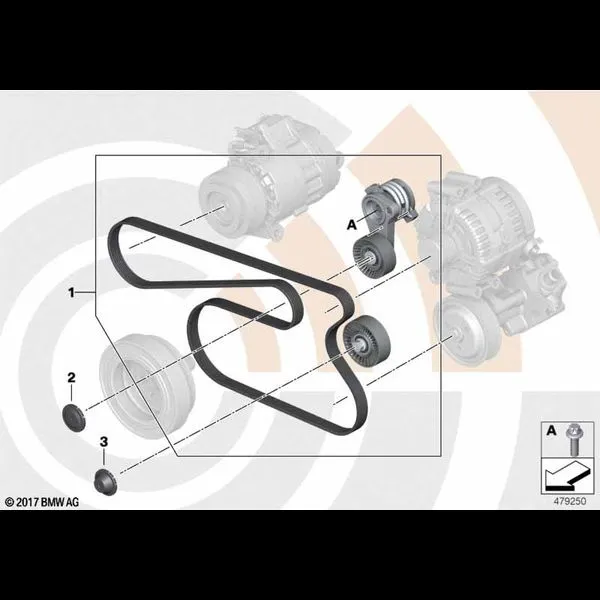 A

1

2

3

A

© 2017 BMW AG

479250