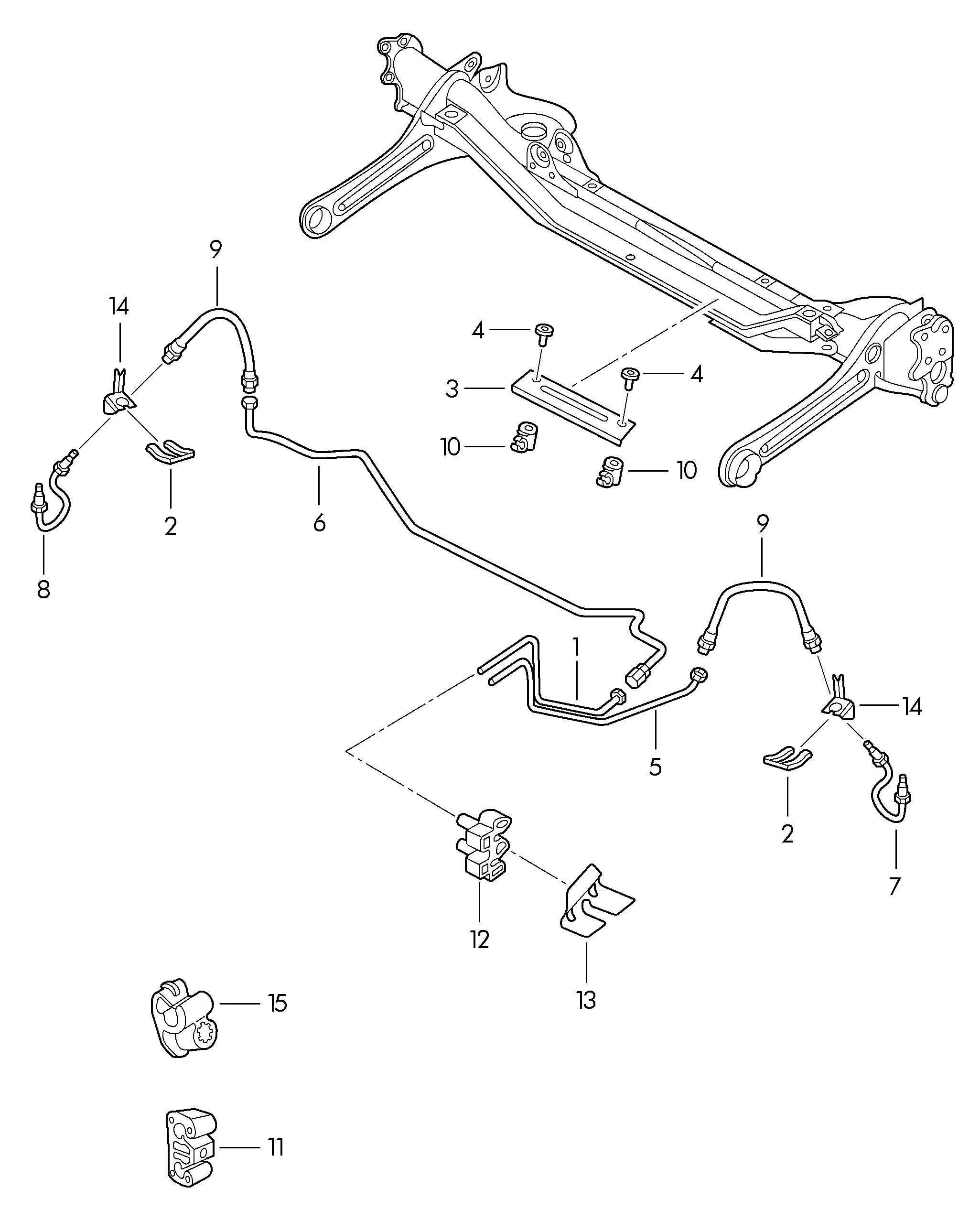 9
14
4
3
4
10
10
2
6
8
9
1
14
5
2
7
12
13
15
11