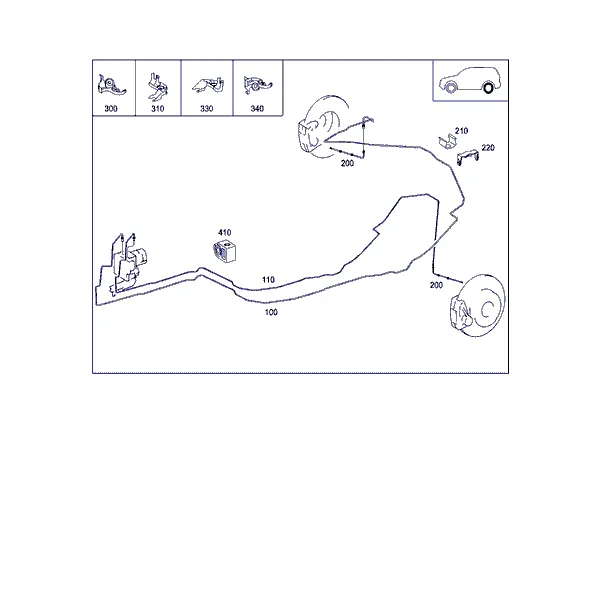 300
310
330
340
210
220
200
410
110
200
100