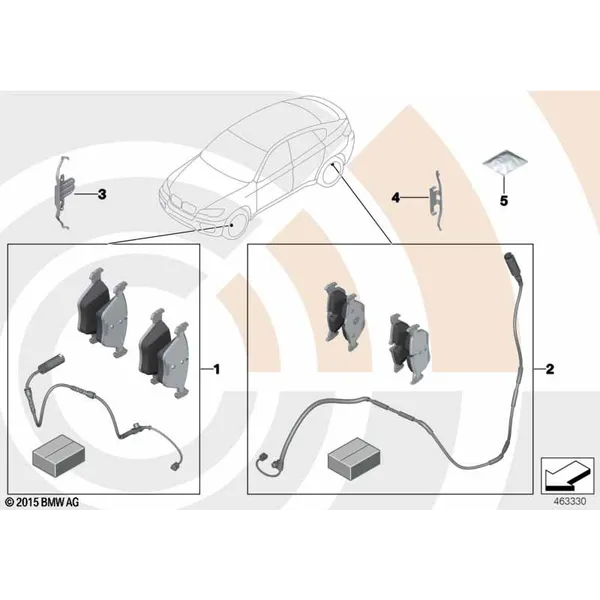 3

4

5

1

2

© 2015 BMW AG

463330