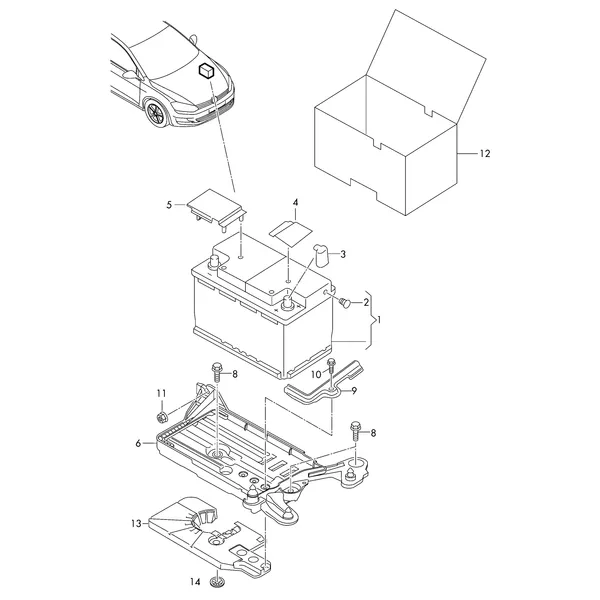 12
5
4
3
2
1
8
10
9
11
8
6
13
14