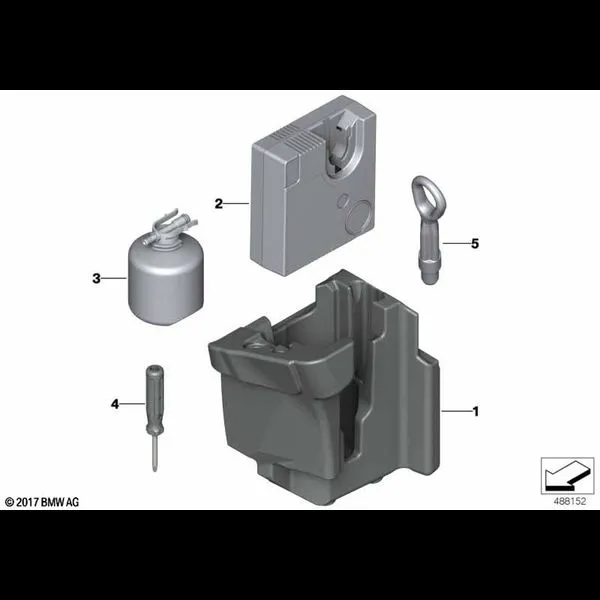 2

5

3

4

1

© 2017 BMW AG

488152