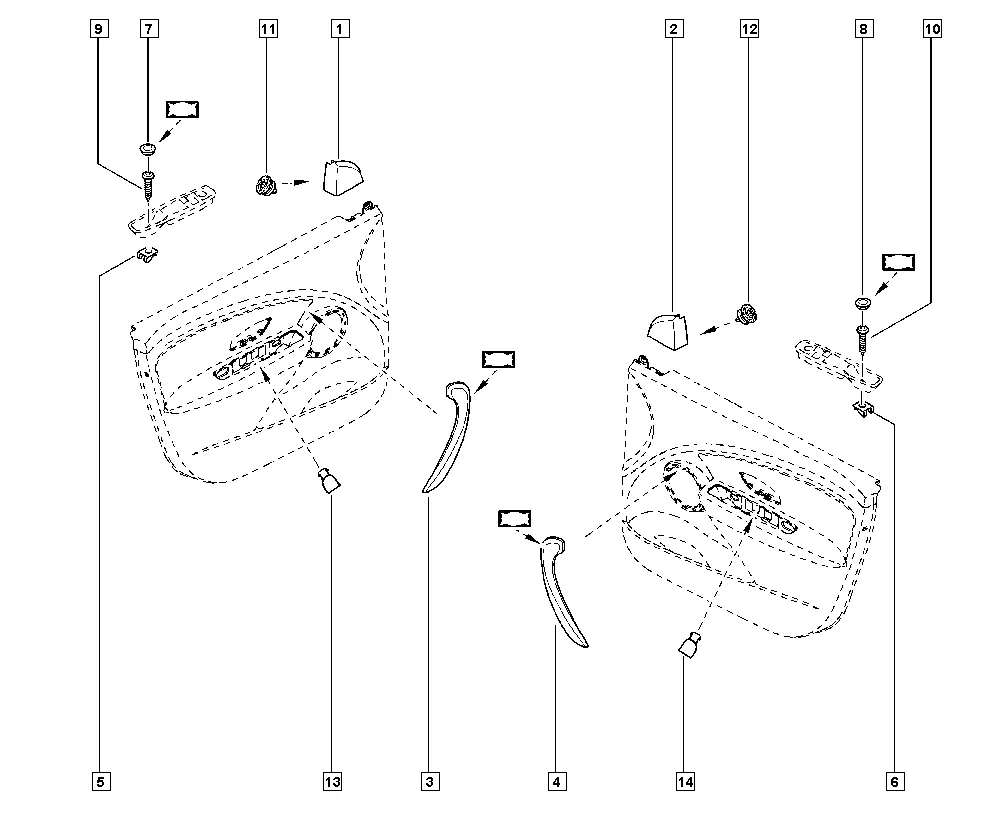 9
7
11
1
2
12
8
10
5
13
3
4
14
6