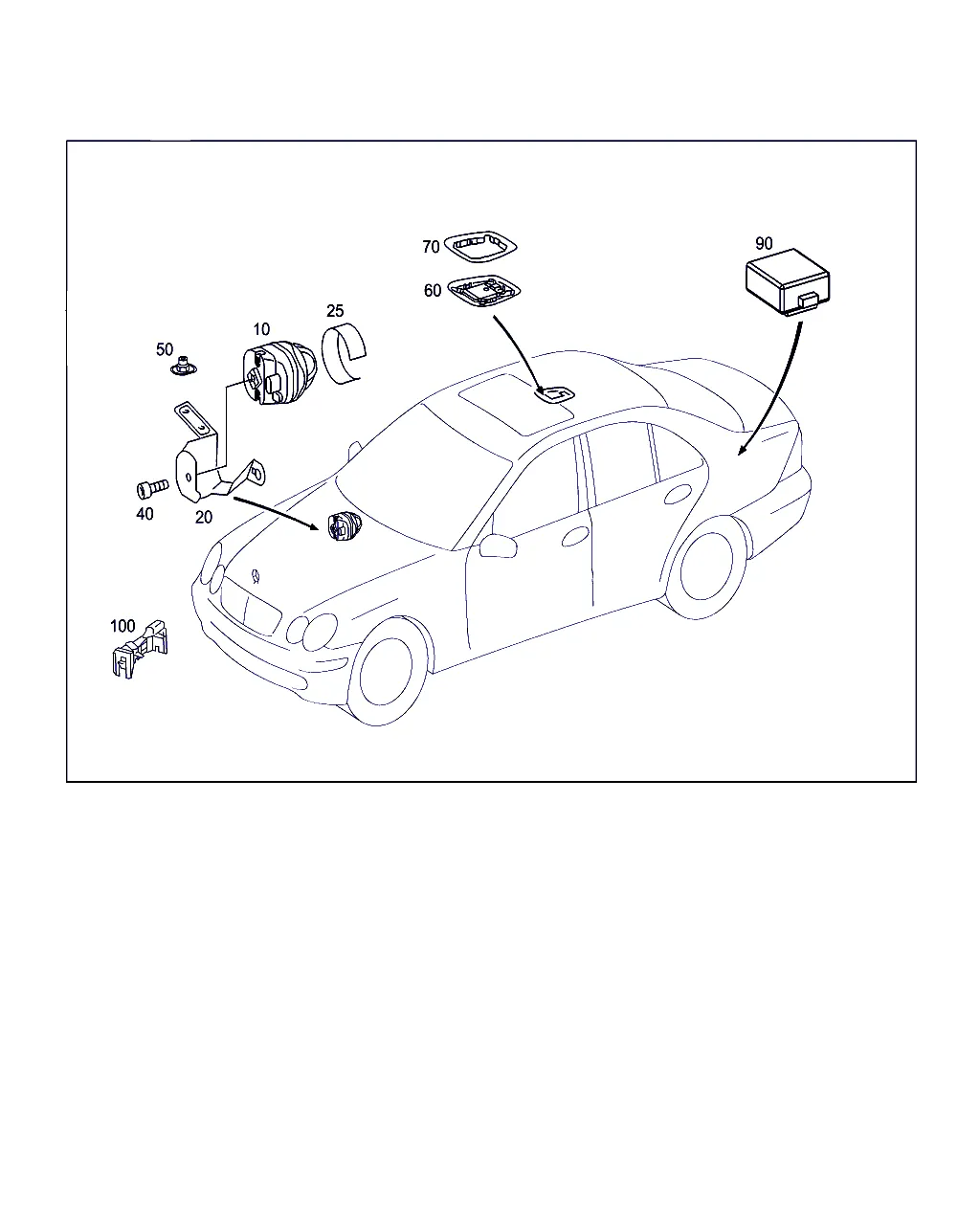 70
60
90
25
10
50
40
20
100