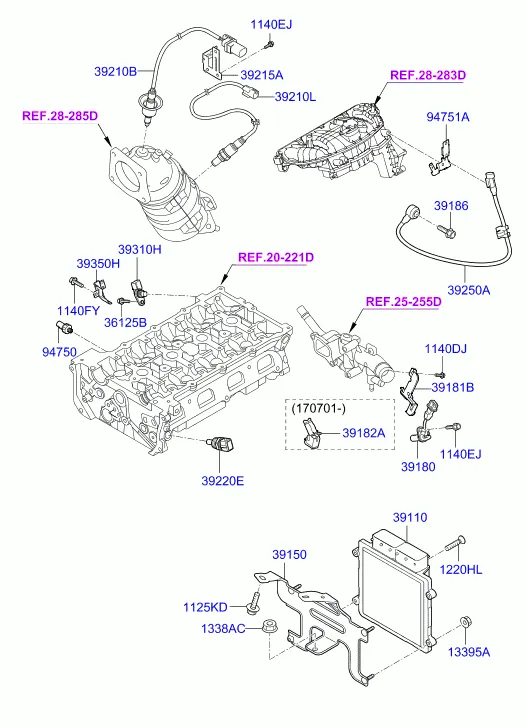 1140EJ
39210B
39215A
REF.28-283D
39210L
REF.28-285D
94751A
39186
39250A
39310H
39350H
REF.20-221D
1140FY
36125B
REF.25-255D
94750
1140DJ
39181B
(170701-)
39182A
1140EJ
39180
39220E
39110
39150
1220HL
1125KD
1338AC
13395A