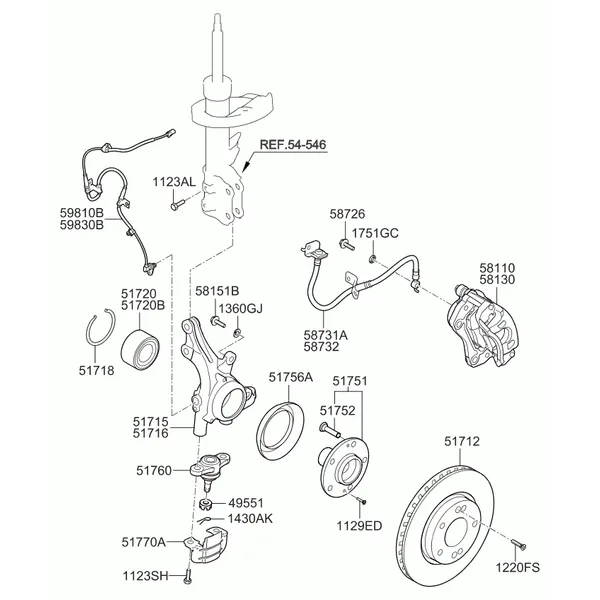 REF.54-546
1123AL
59810B
59830B
58726
1751GC
58110
58130
51720
51720B
58151B
1360GJ
58731A
58732
51718
51756A
51751
51752
51715
51716
51712
51760
49551
1430AK
1129ED
51770A
1123SH
1220FS