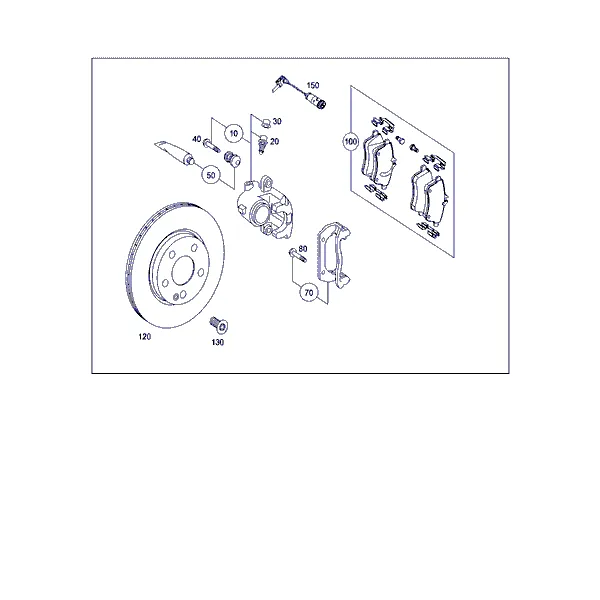 150
30
10
40
20
100
50
80
70
120
130