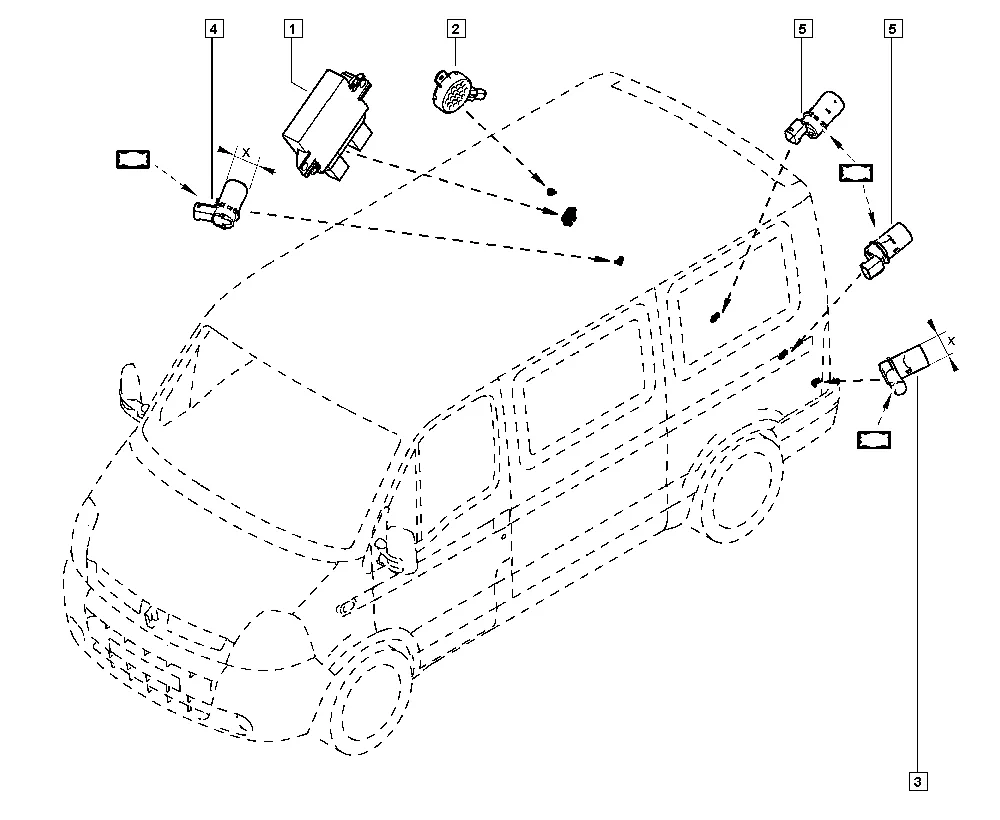 4
1
2
5
5
X
X
3