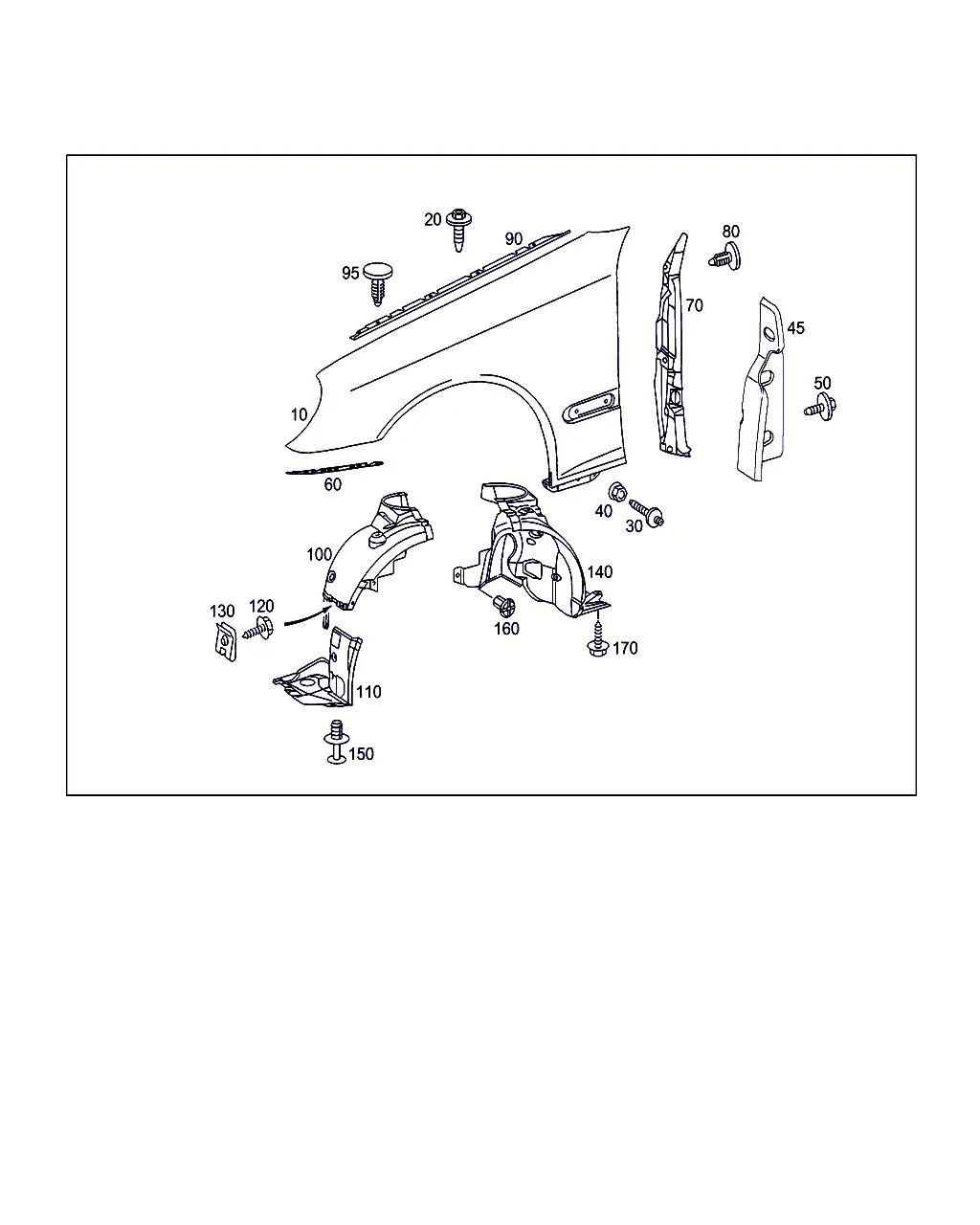 20
90
80
95
70
45
50
10
60
40
30
100
140
130
120
160
170
110
150