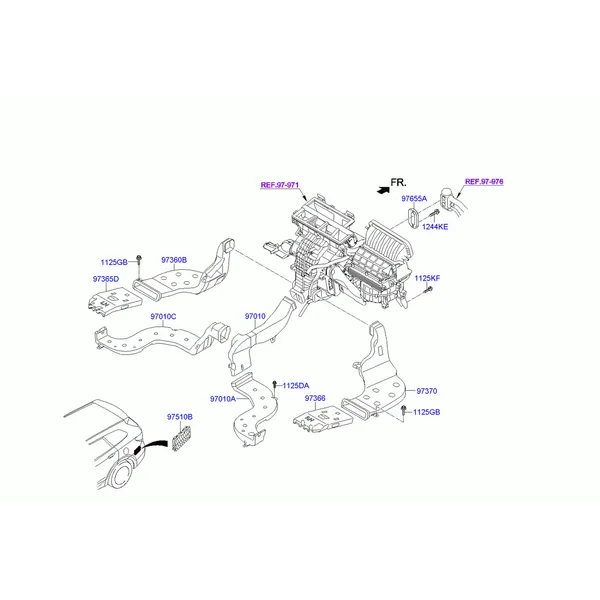 REF.97-971

FR.

REF.97-976

97655A

1244KE

1125GB

97360B

97365D

1125KF

97010C

97010

1125DA

97010A

97366

97370

1125GB

97510B