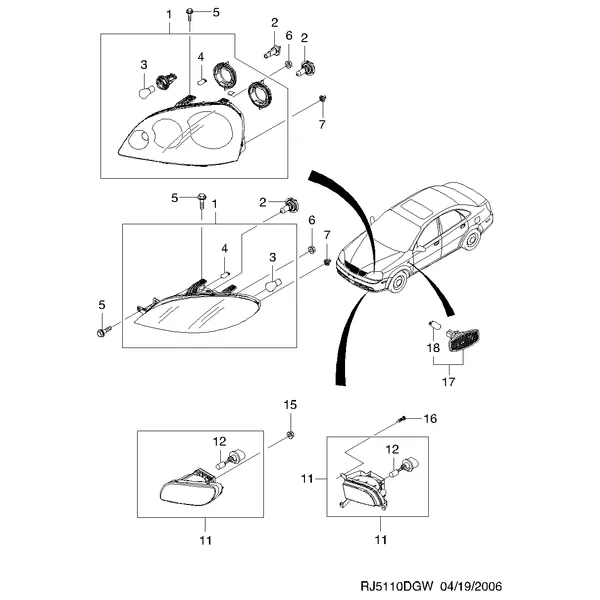 1
5
2
6
2
3
4
7
5
1
2
6
7
4
3
5
18
17
15
16
12
12
11
11
11
RJ5110DGW 04/19/2006