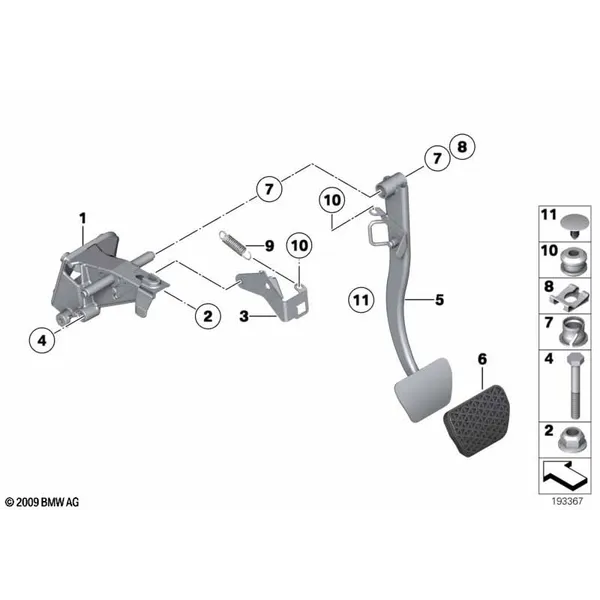 7
8
7
10
1
9
10
11
5
2
3
4
6
11
10
8
7
4
2
© 2009 BMW AG
193367