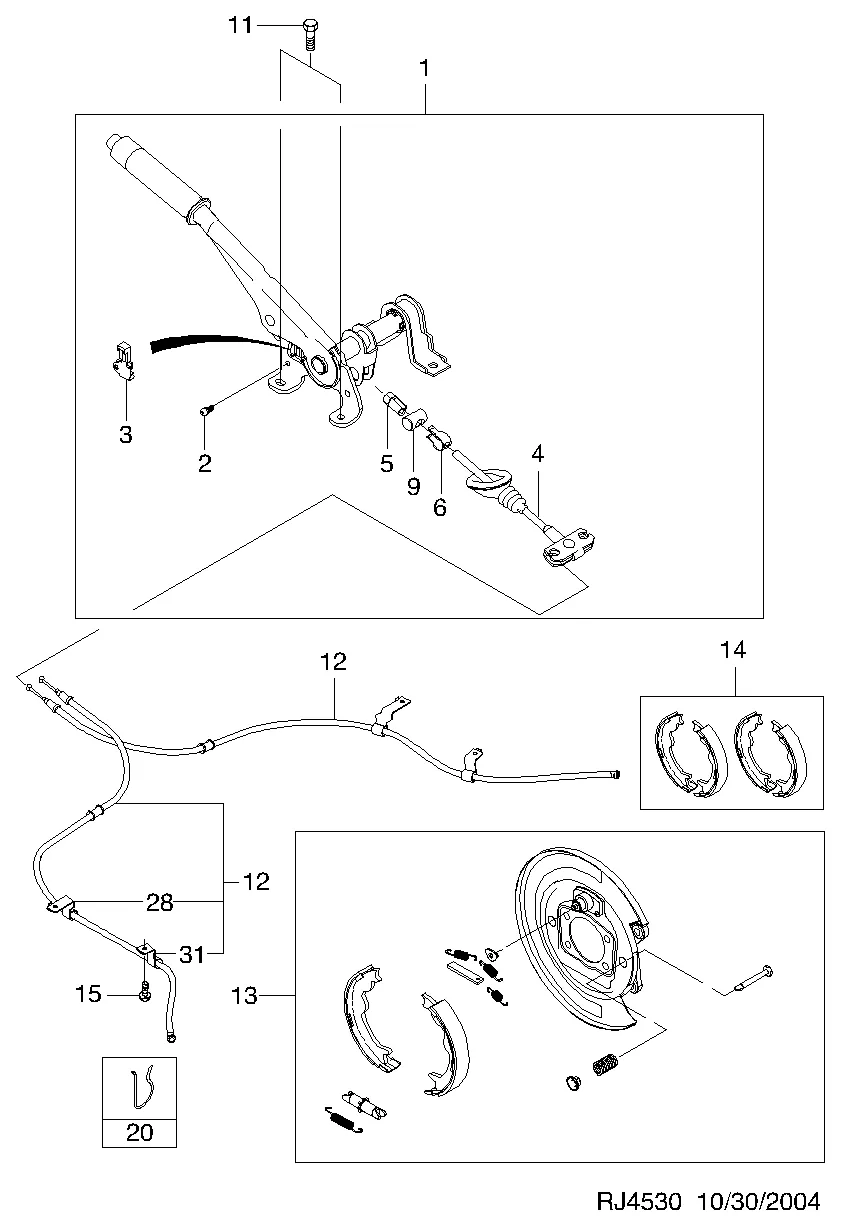 11
1
3
2
5
9
6
4
12
14
12
28
31
15
13
20
RJ4530 10/30/2004