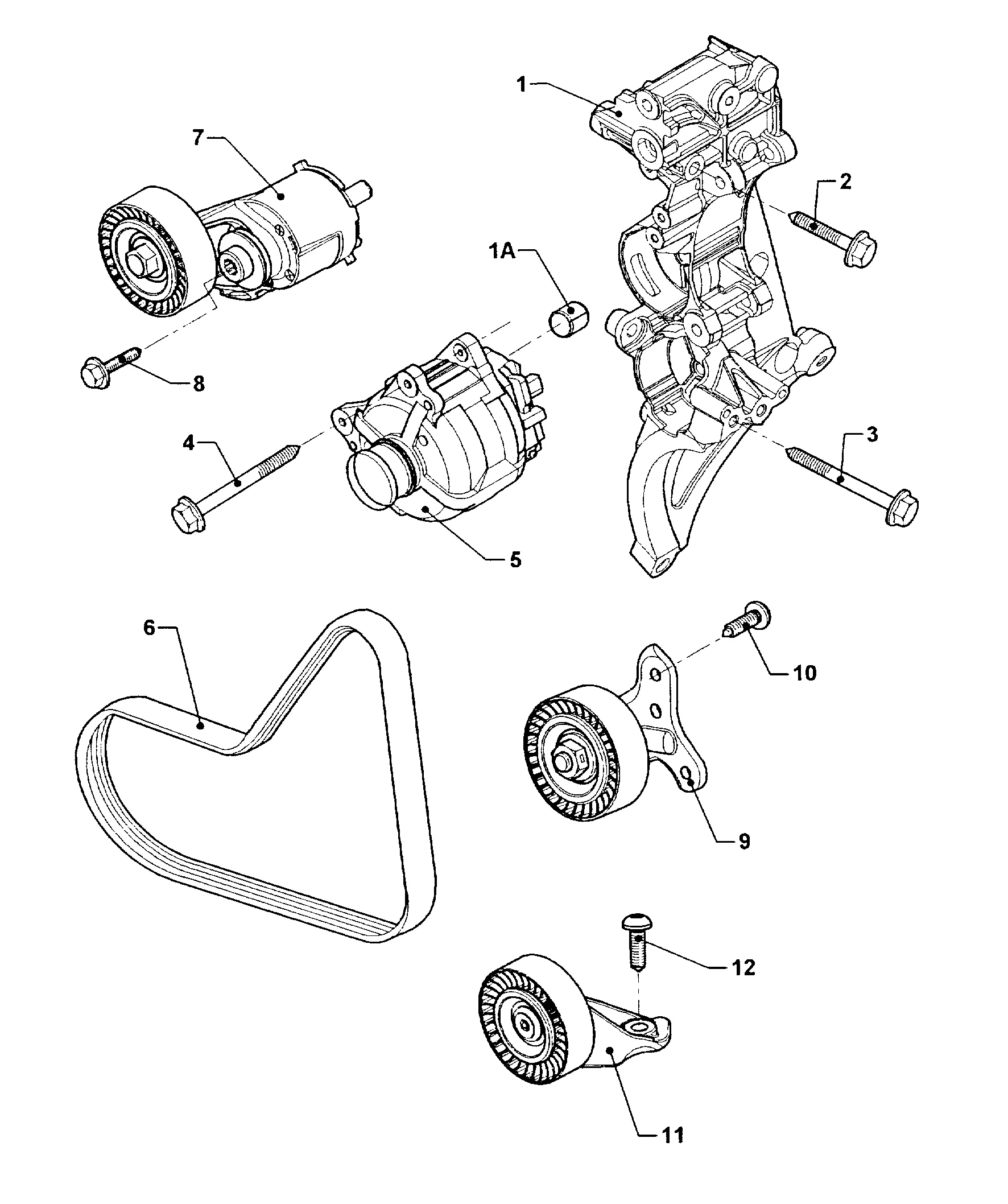 1
7
2
1A
8
4
3
5
6
10
9
12
11