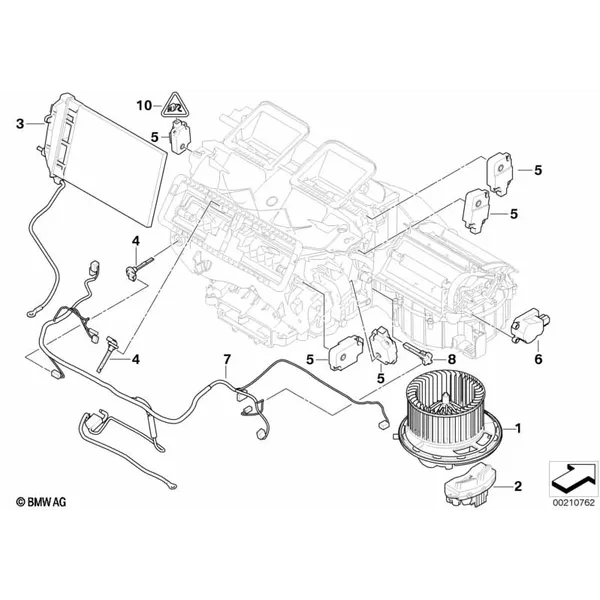 10
3
5
5
5
4
4
7
5
5
8
6
1
2
© BMW AG
00210762