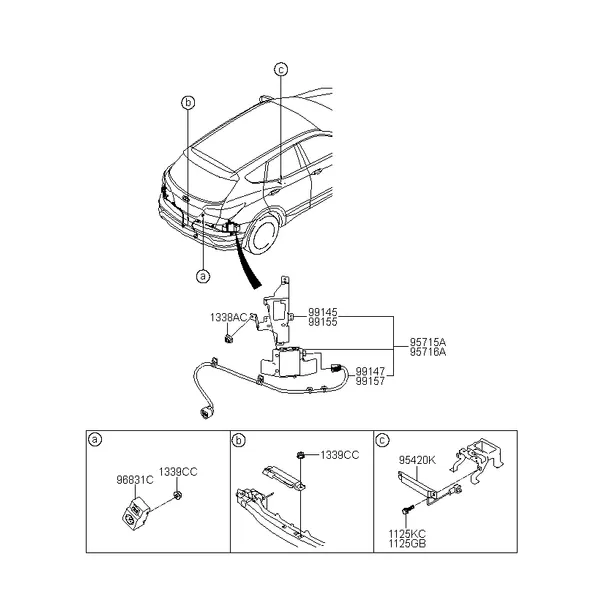 c

b

a

1338AC

99145
99155

95715A
95716A

99147
99157

a

96831C

1339CC

b

1339CC

c

95420K

1125KC
1125GB