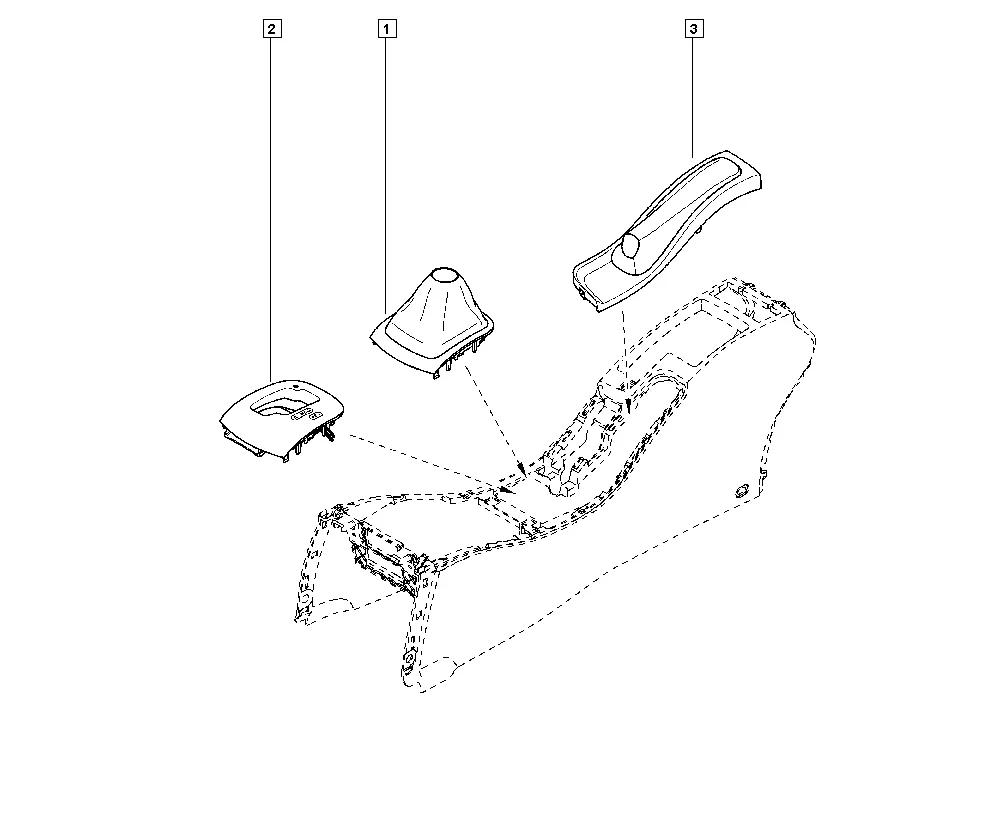 2
1
3