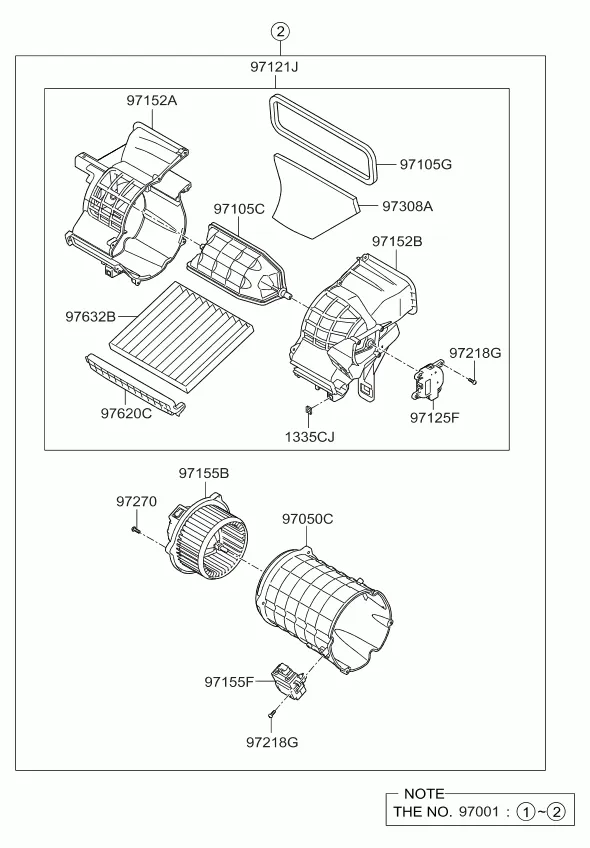 ②

97121J

97152A

97105G

97308A

97105C

97152B

97632B

97218G

97620C

97125F

1335CJ

97155B

97270

97050C

97155F

97218G

NOTE
THE NO. 97001 : ①~②