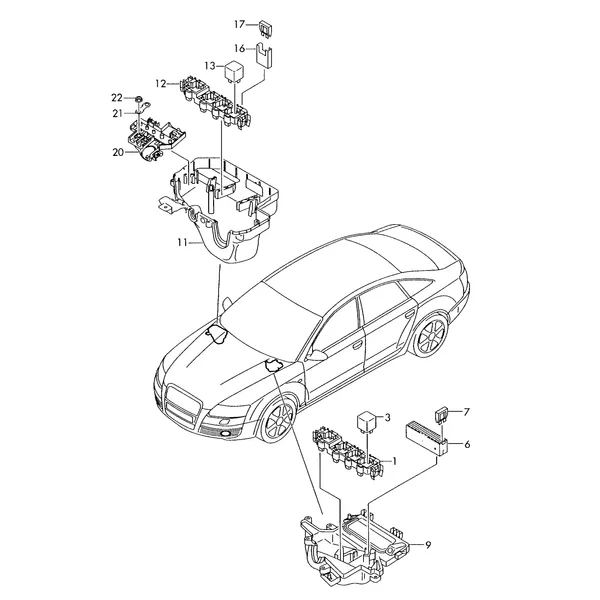 17
16
13
12
22
21
20
11
3
7
6
1
9