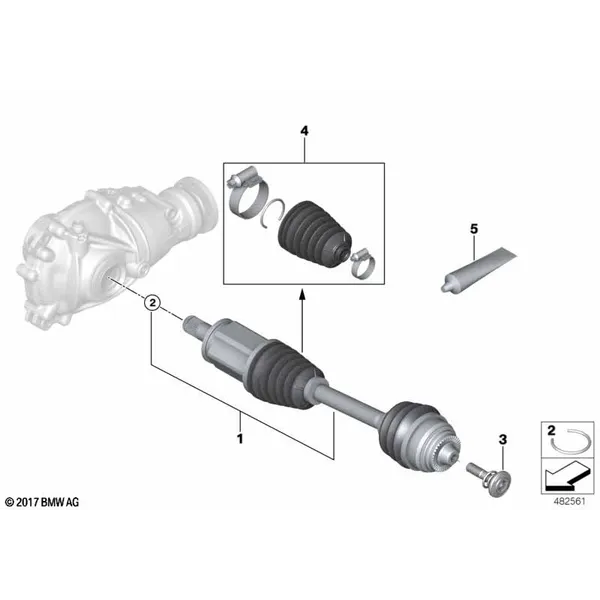 4

5

2

1

3

2

© 2017 BMW AG

482561