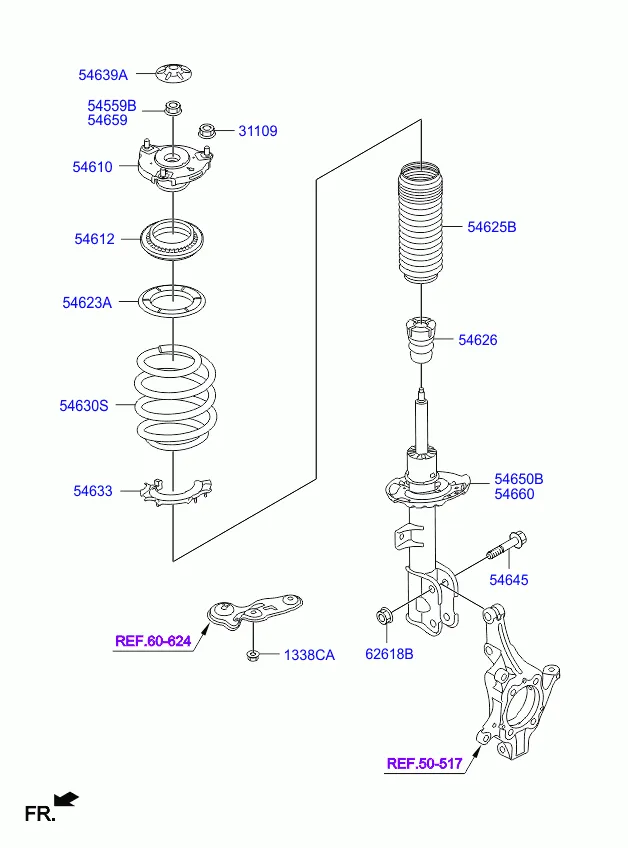 54639A
54559B
54659
31109
54610
54612
54623A
54630S
54633
54625B
54626
54650B
54660
54645
62618B
REF.60-624
1338CA
REF.50-517
FR.