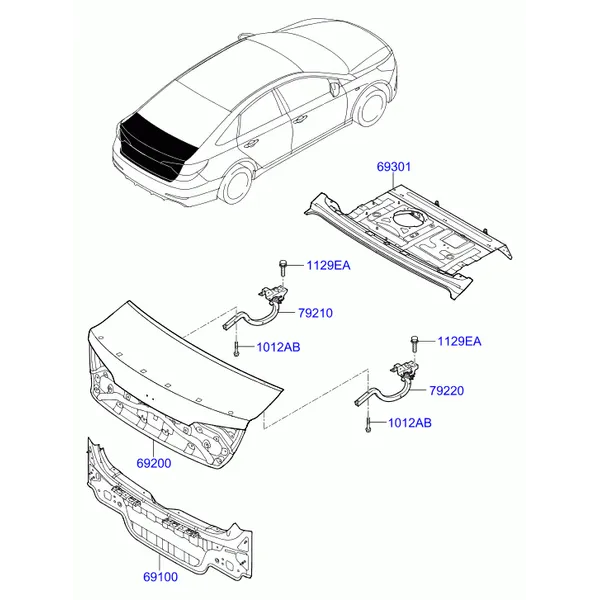 69301

1129EA

79210

1012AB

1129EA

79220

1012AB

69200

69100