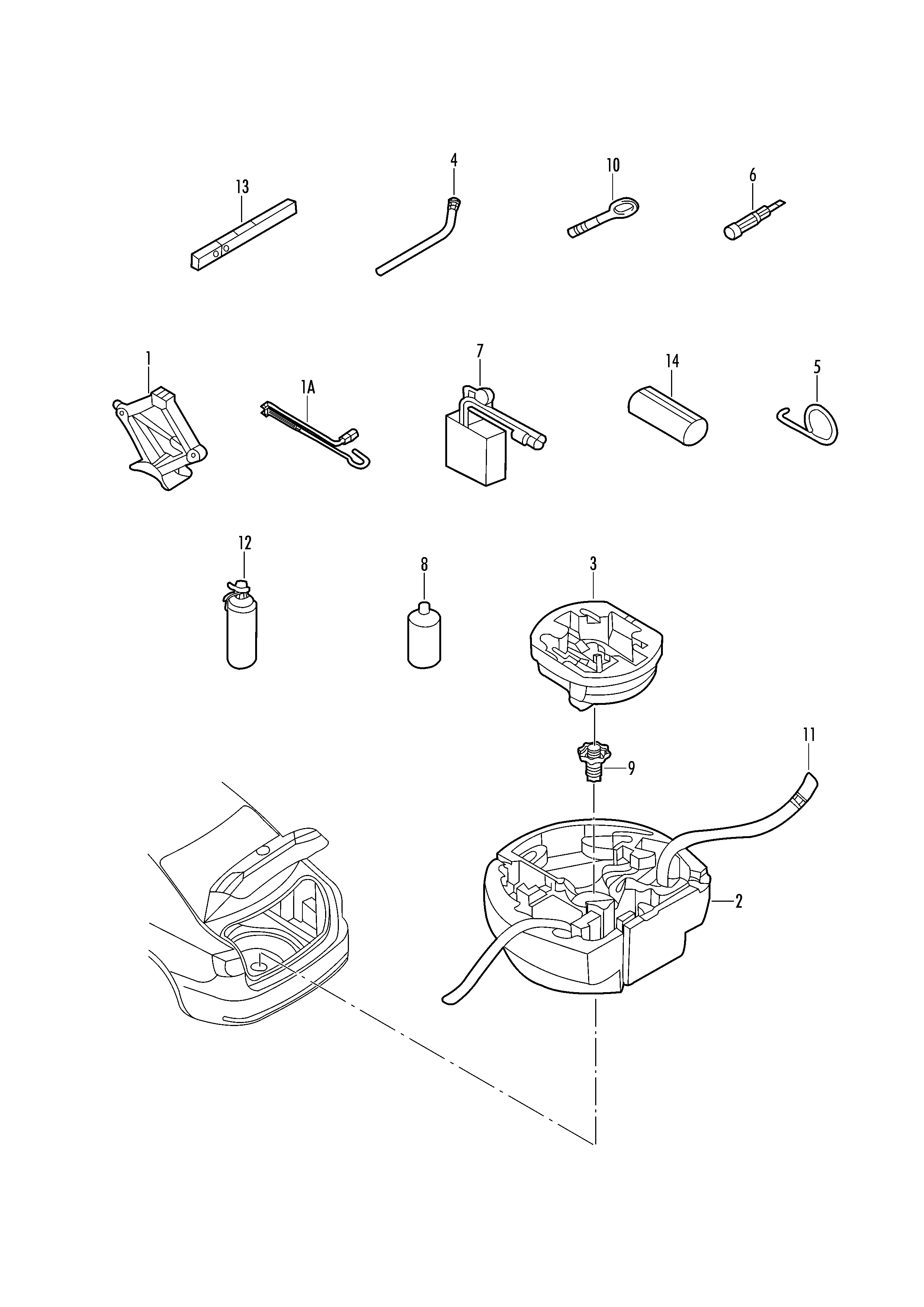 13
4
10
6
1
1A
7
14
5
12
8
3
9
11
2