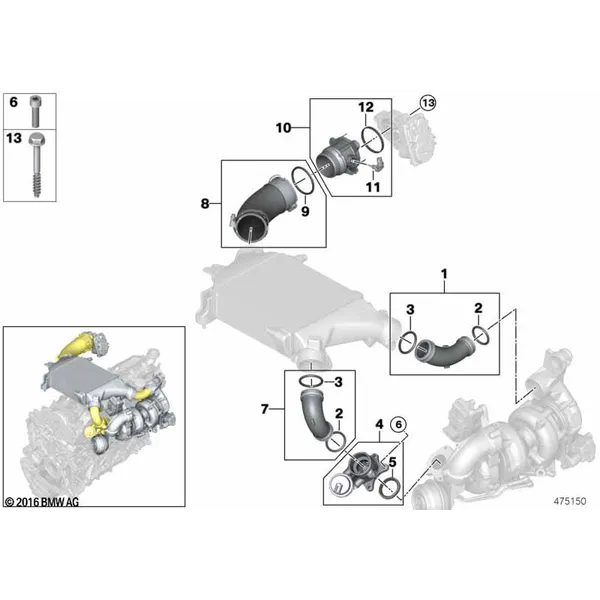 6
13
10
12
13
11
8
9
1
3
2
3
7
2
4
6
5
© 2016 BMW AG
475150