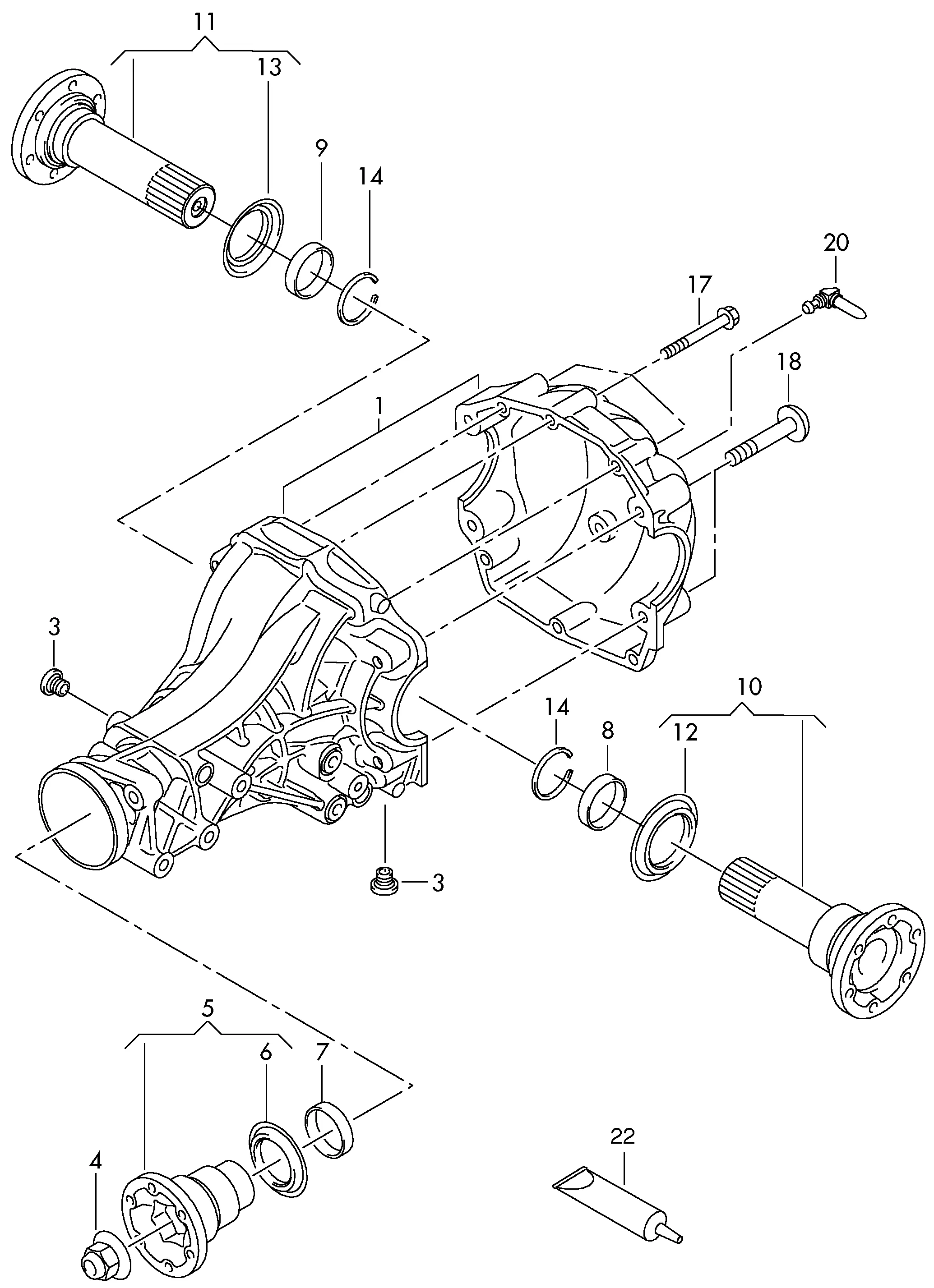 11
13
9
14
20
17
18
1
3
14
8
10
12
3
5
6
7
4
22