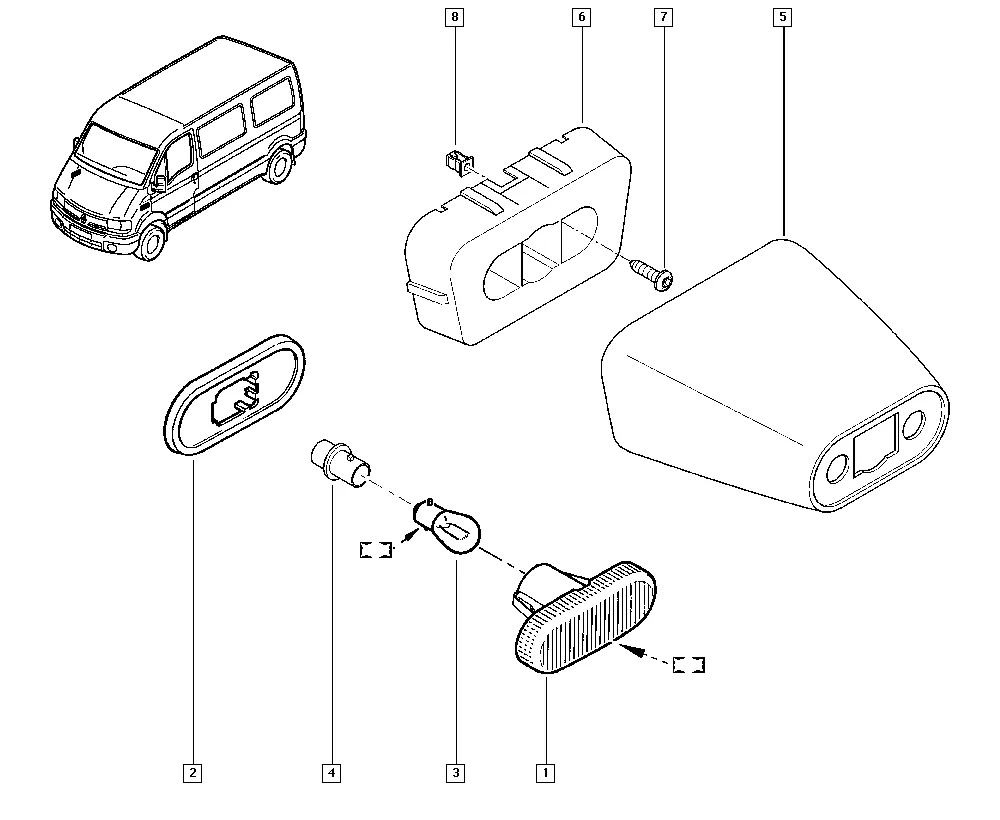 8
6
7
5
2
4
3
1