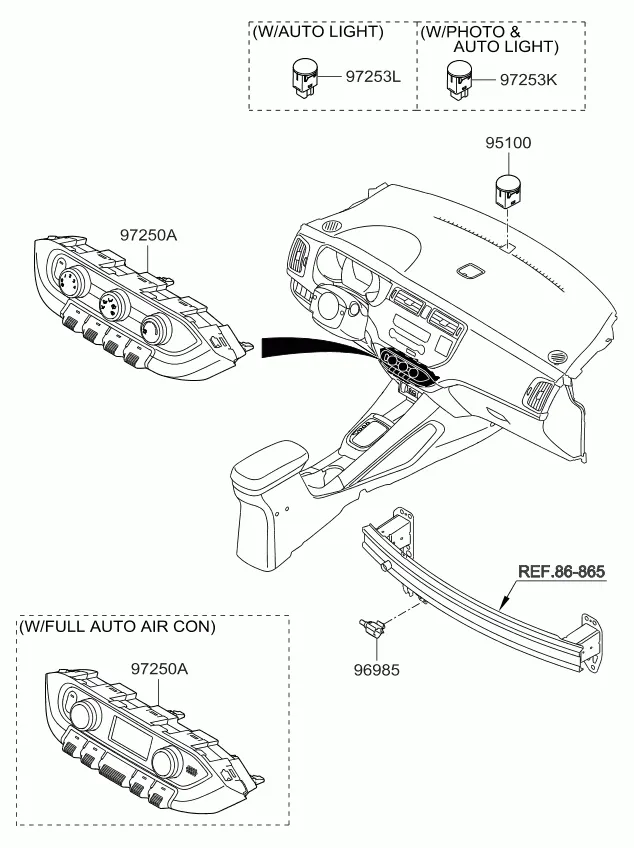 (W/AUTO LIGHT)
97253L
(W/PHOTO & AUTO LIGHT)
97253K
95100
97250A
REF.86-865
96985
(W/FULL AUTO AIR CON)
97250A