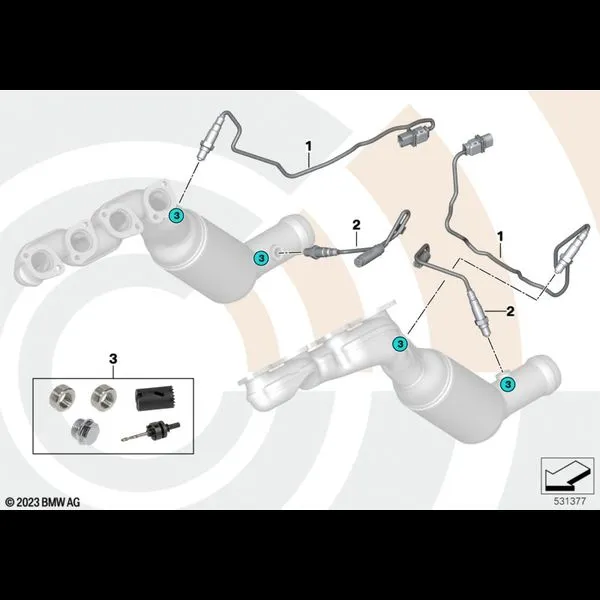 1
3
2
3
1
2
3
3
3
© 2023 BMW AG
531377