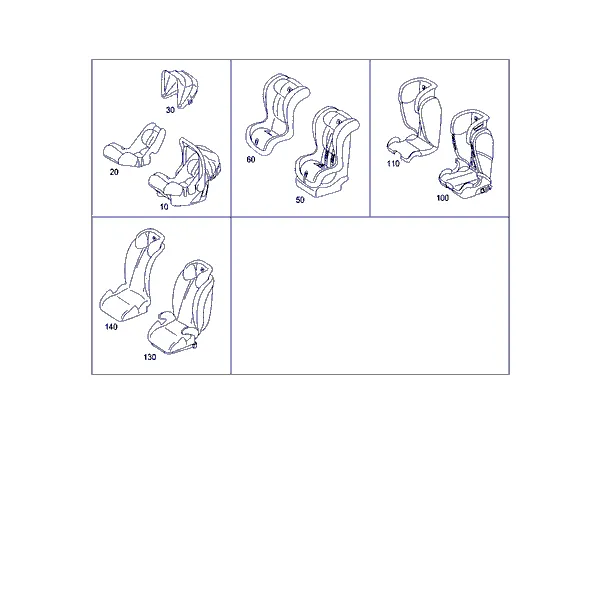 30

20

10

60

50

110

100

140

130