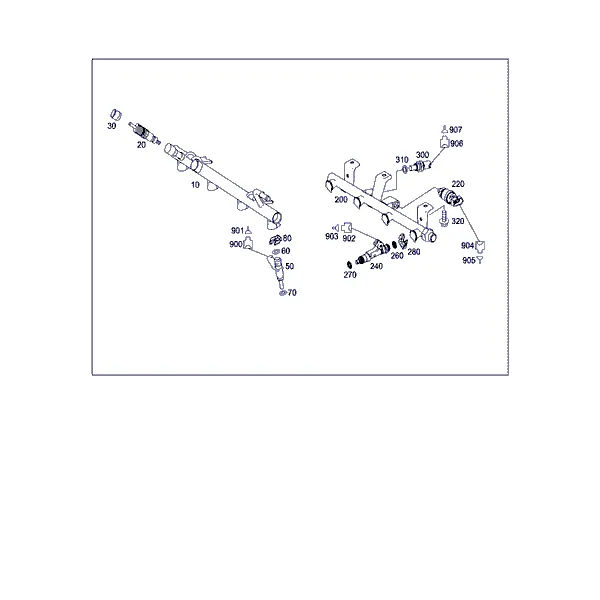 30
20
10
901
900
80
60
50
70
907
906
310
300
220
200
320
903
902
260
280
904
905
270
240