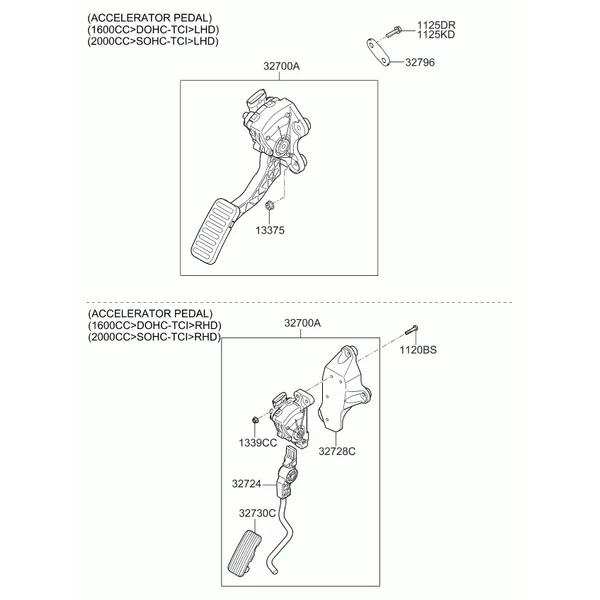 (ACCELERATOR PEDAL)
(1600CC>DOHC-TCI>LHD)
(2000CC>SOHC-TCI>LHD)

1125DR
1125KD
32796

32700A

13375

(ACCELERATOR PEDAL)
(1600CC>DOHC-TCI>RHD)
(2000CC>SOHC-TCI>RHD)

32700A

1120BS

1339CC
32728C
32724
32730C