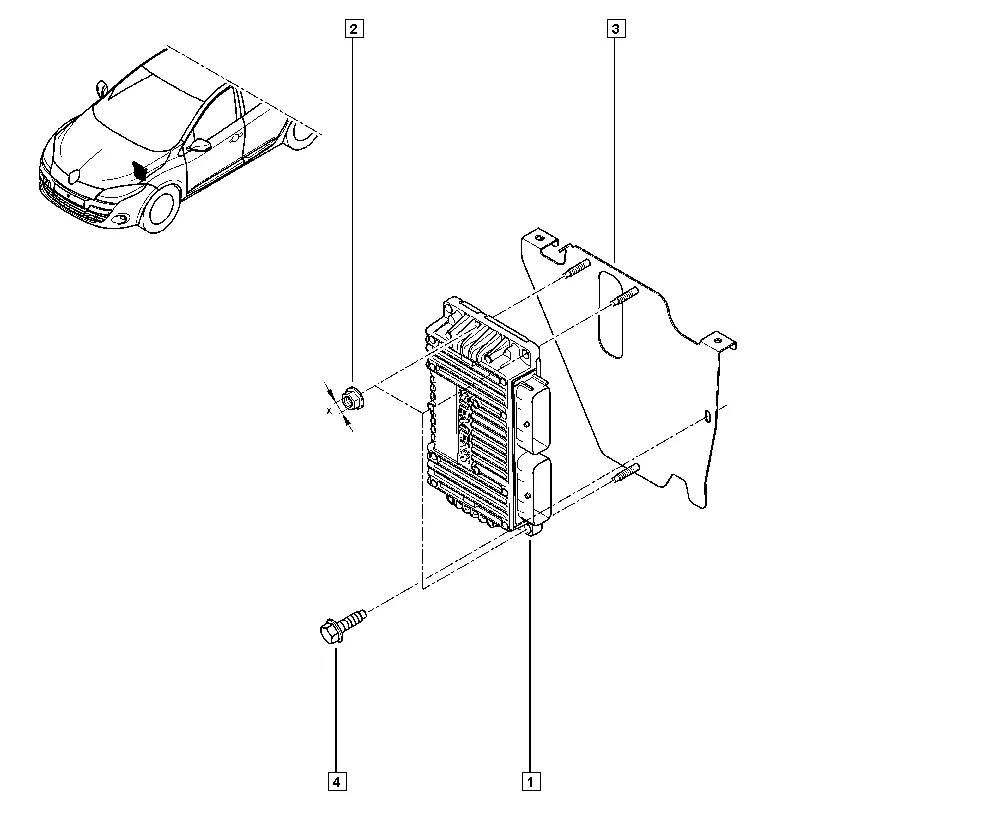 2
3
x
4
1