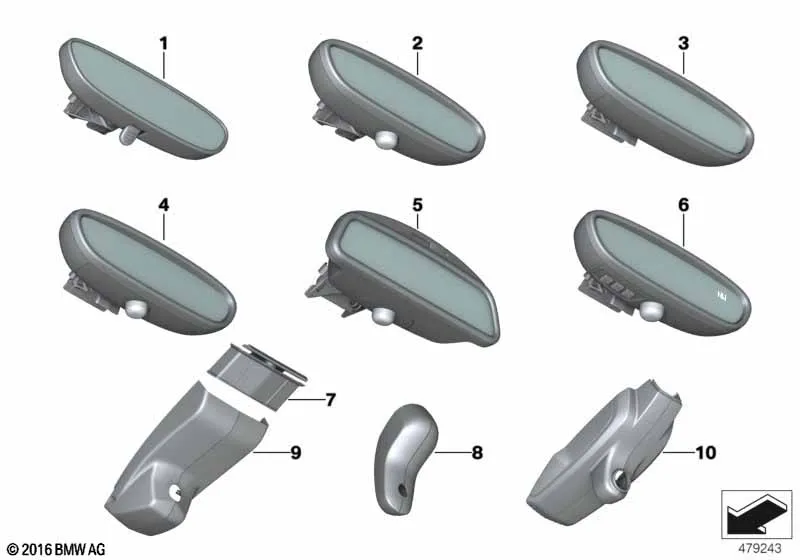 1
2
3
4
5
6
7
9
8
10
© 2016 BMW AG
479243