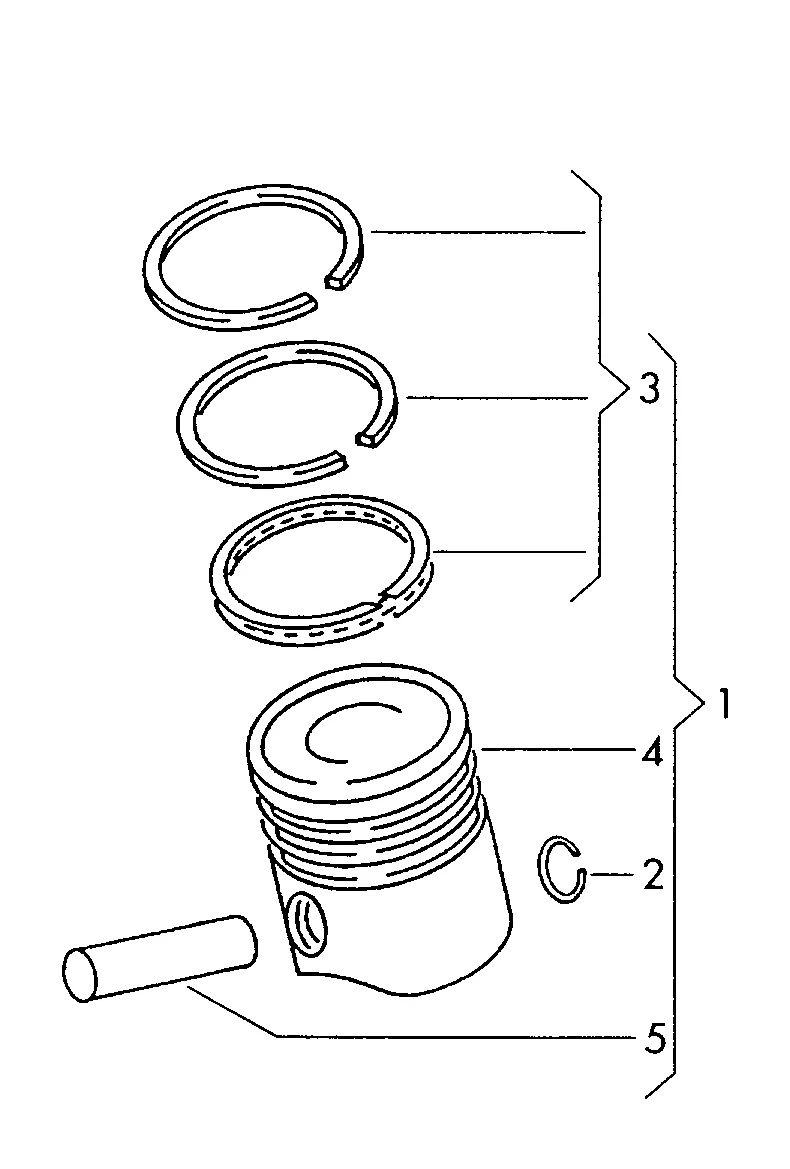 3
1
4
2
5