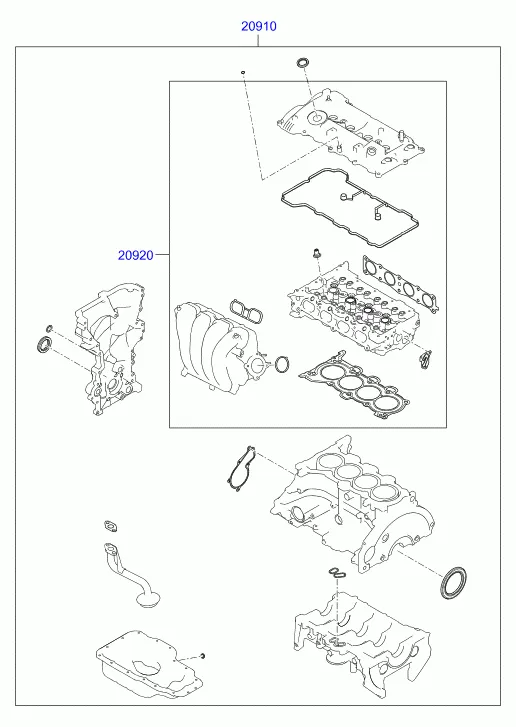 20910

20920