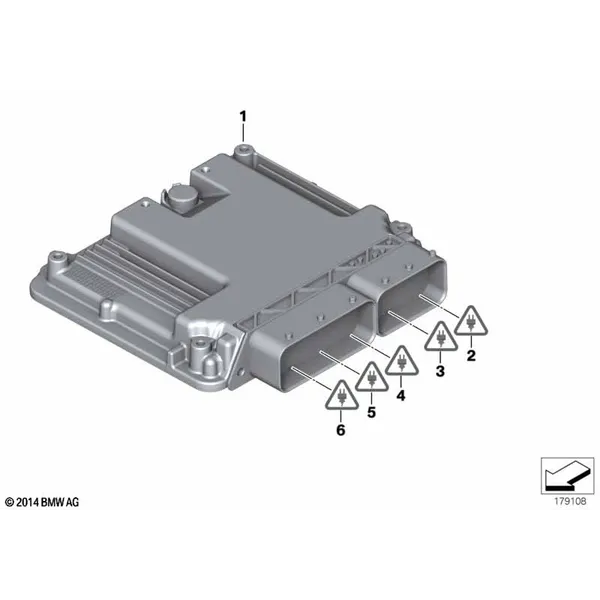 1

2

3

4

5

6

© 2014 BMW AG

179108