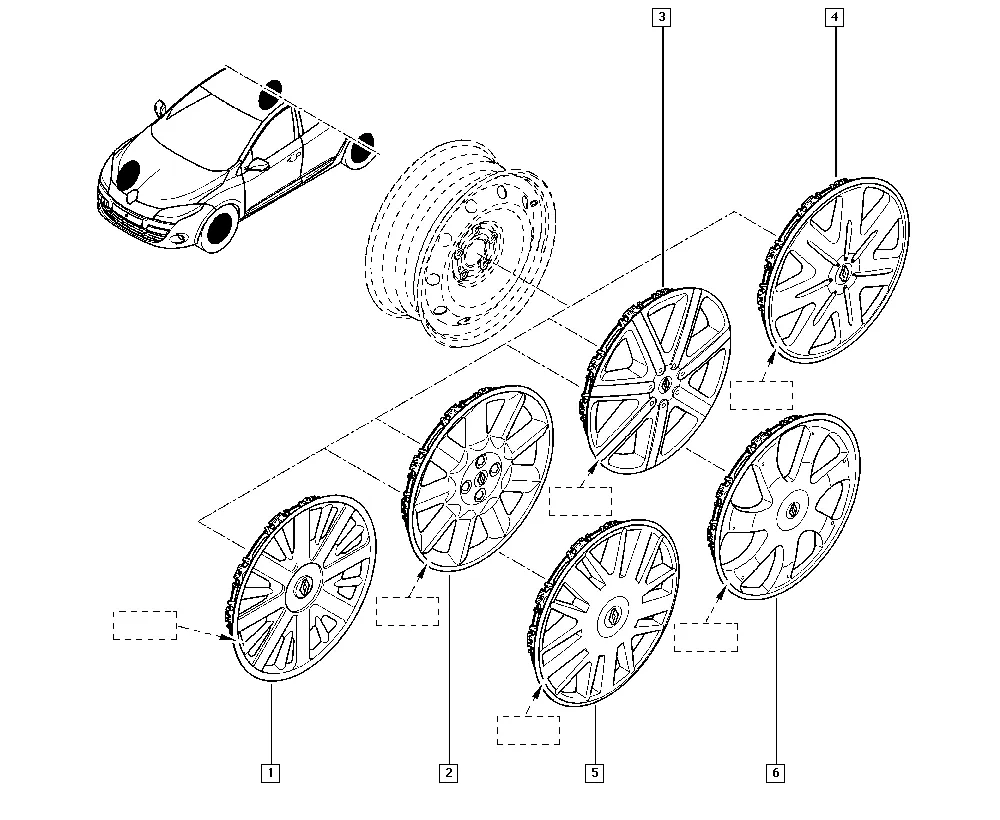 3
4
1
2
5
6