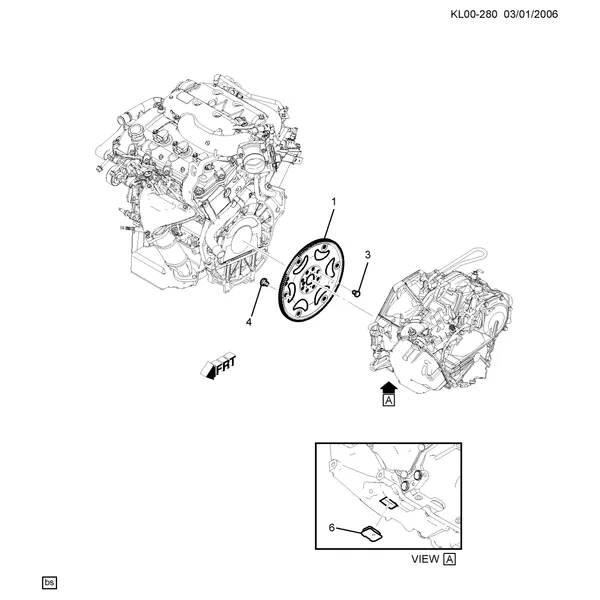 KL00-280 03/01/2006

1

3

4

FRT

A

6

VIEW A

bs