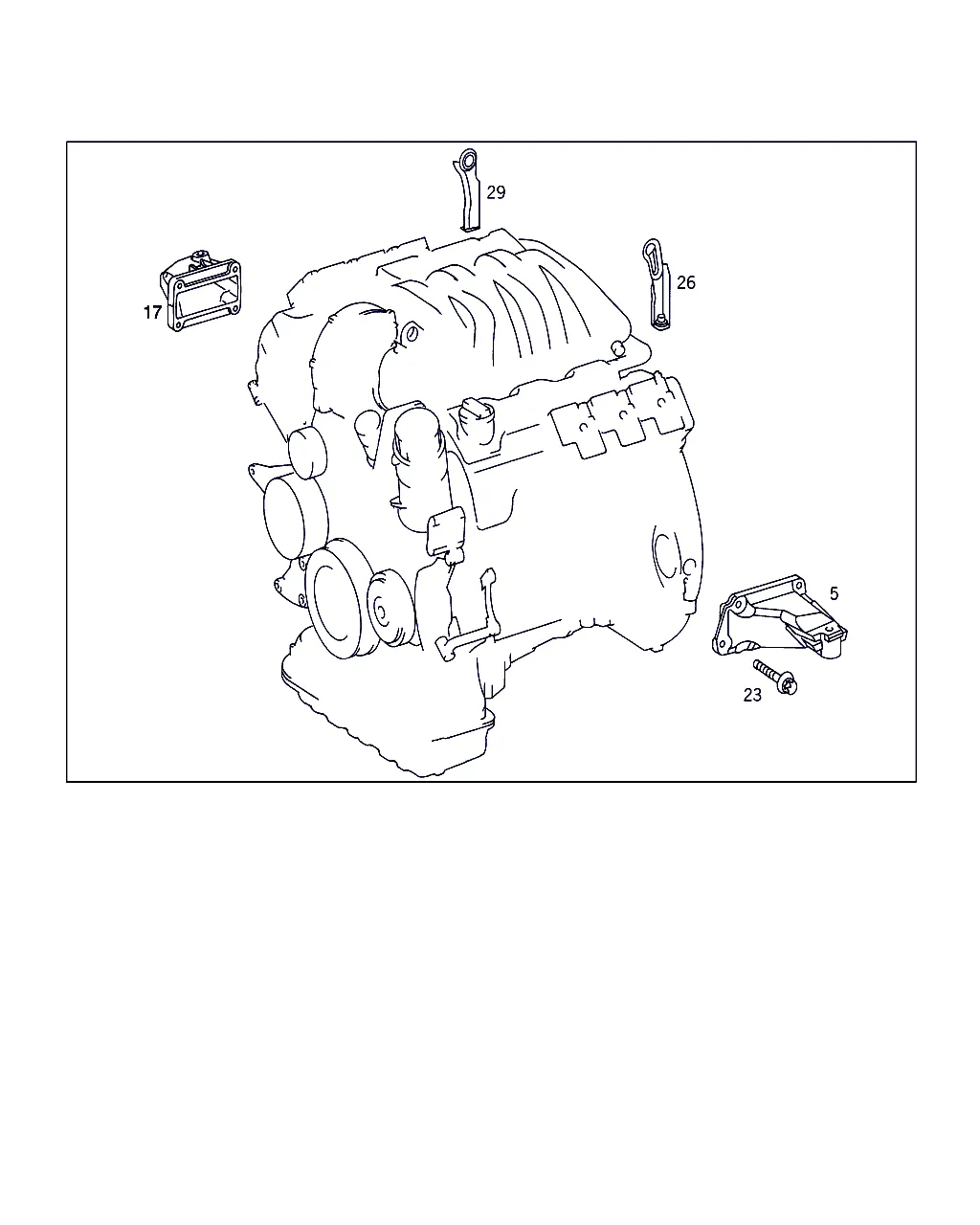 29
17
26
5
23